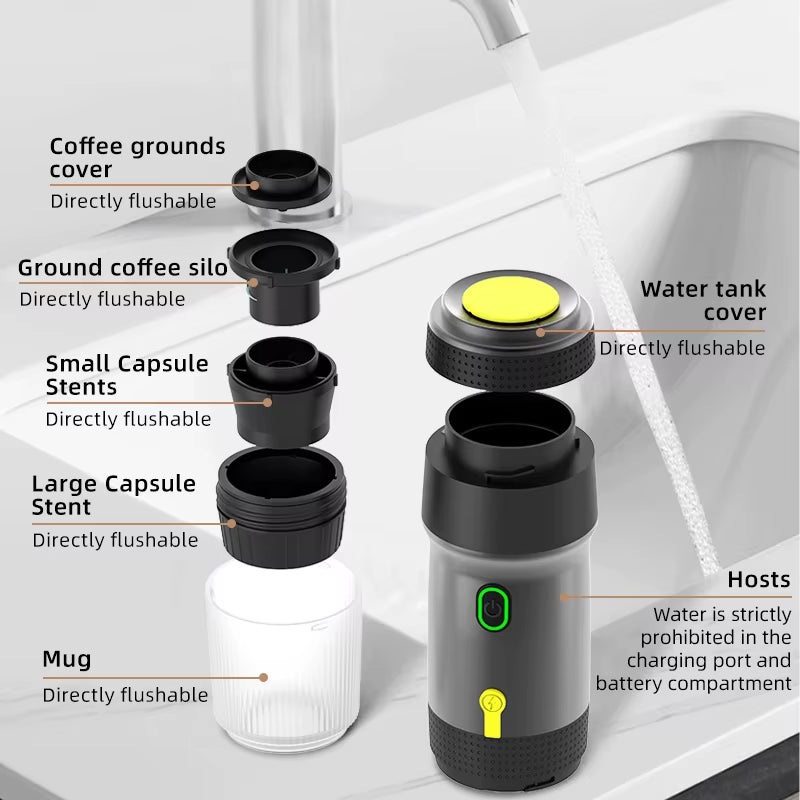 Coffee grounds cover
Directly flushable

Ground coffee silo
Directly flushable

Small Capsule Stents
Directly flushable

Large Capsule Stent
Directly flushable

Mug
Directly flushable

Water tank cover
Directly flushable

Hosts
Water is strictly prohibited in the charging port and battery compartment