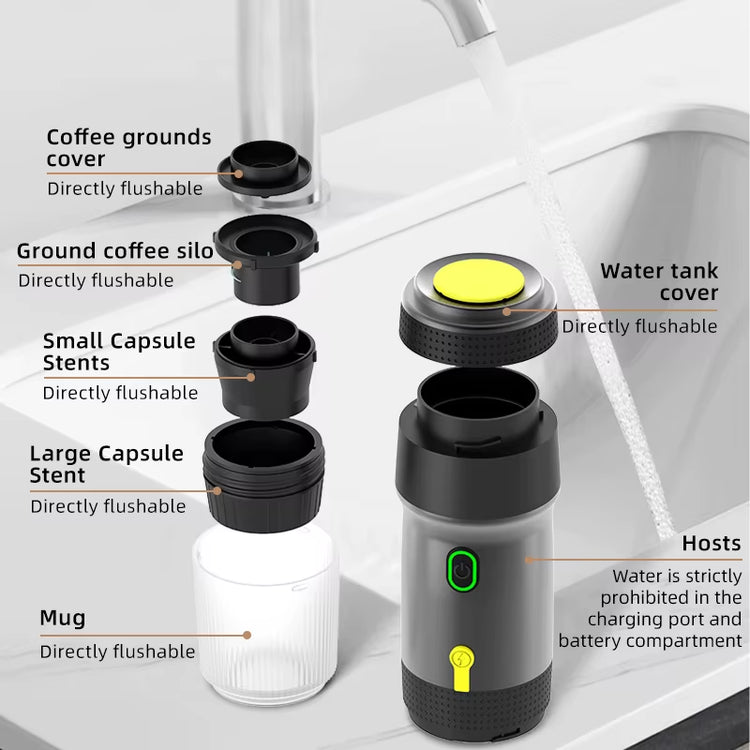 Coffee grounds cover
Directly flushable

Ground coffee silo
Directly flushable

Small Capsule Stents
Directly flushable

Large Capsule Stent
Directly flushable

Mug
Directly flushable

Water tank cover
Directly flushable

Hosts
Water is strictly prohibited in the charging port and battery compartment